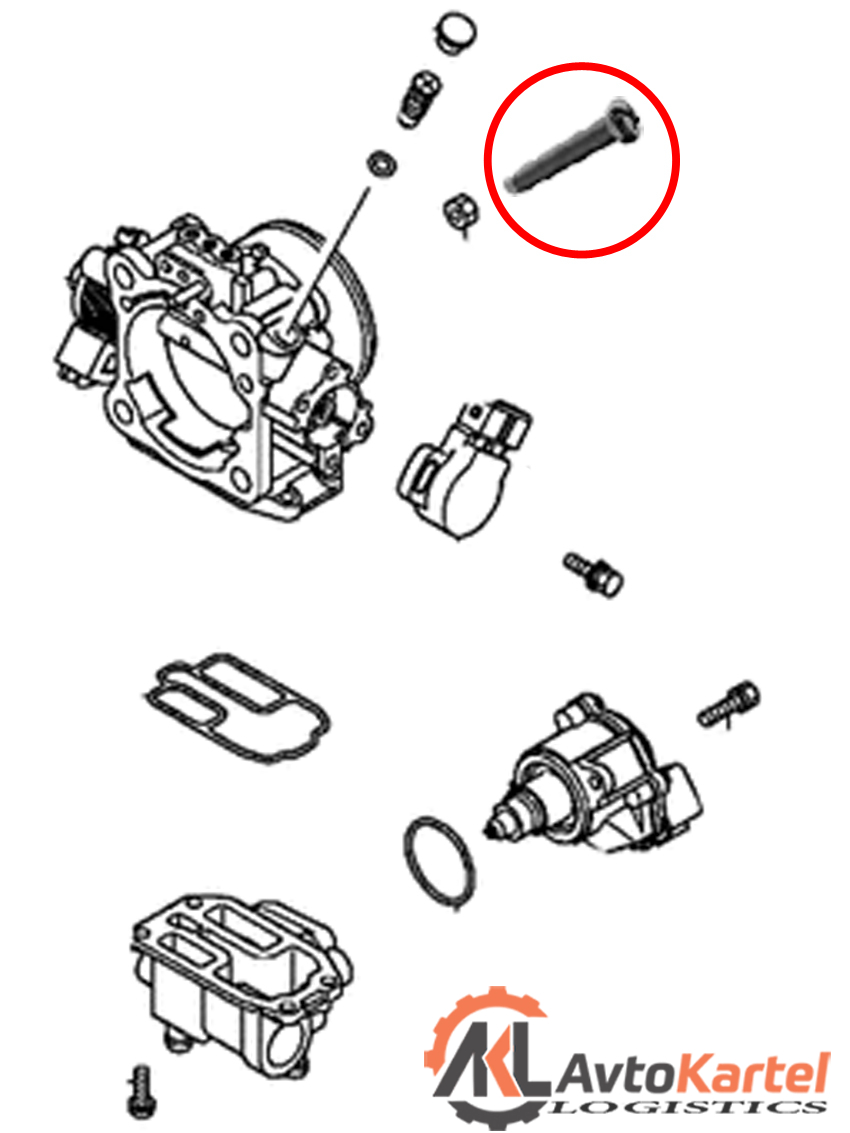 AKL AvtoKartel
LOGISTICS