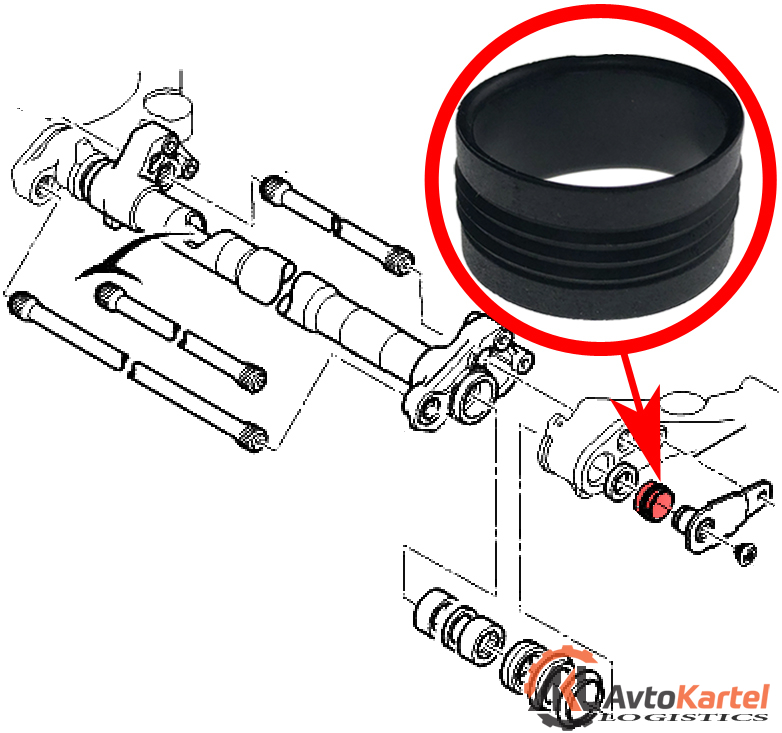 AvtoKartel
LOGISTICS