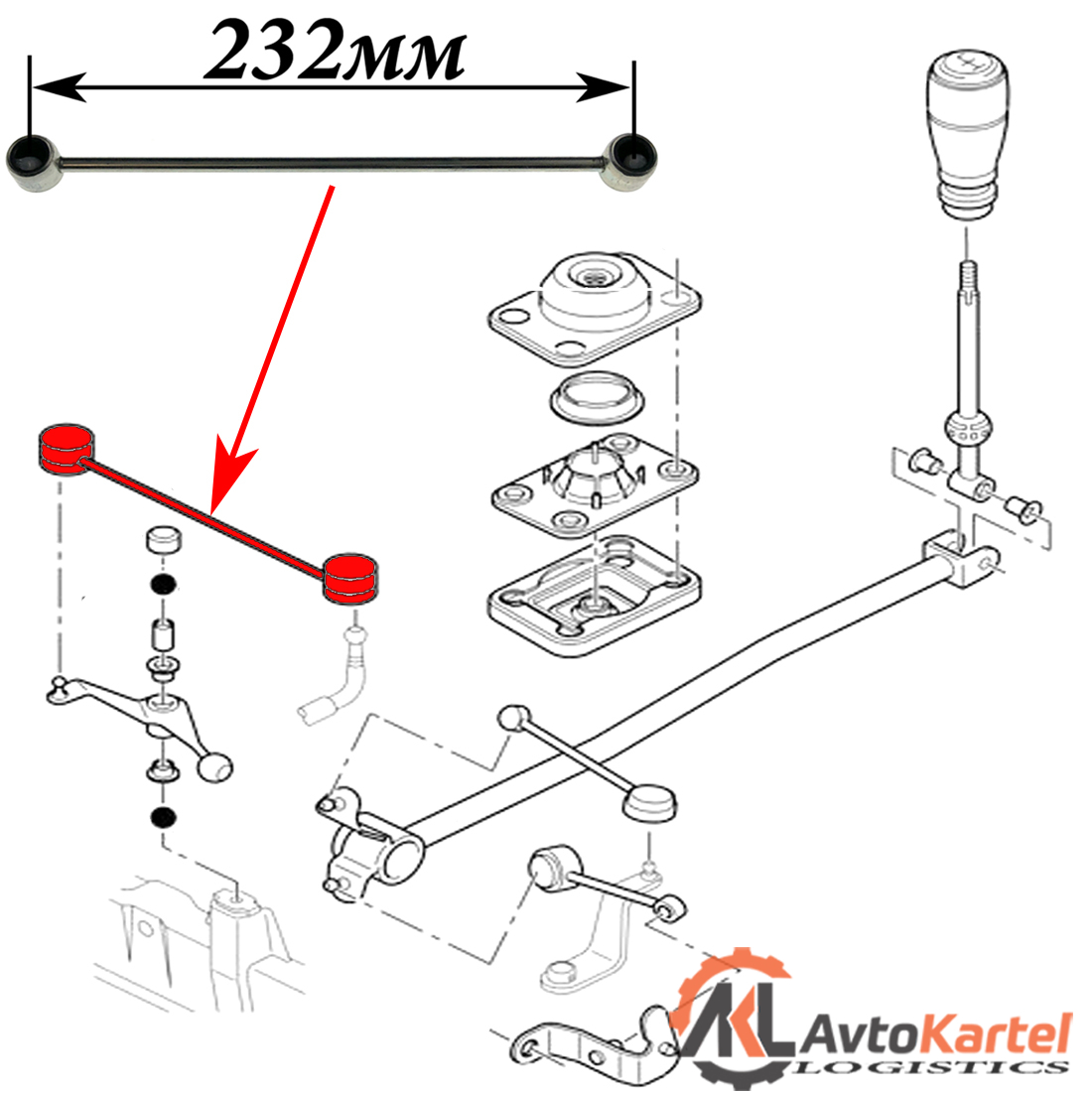 232мм

AKL AvtoKartel LOGISTICS