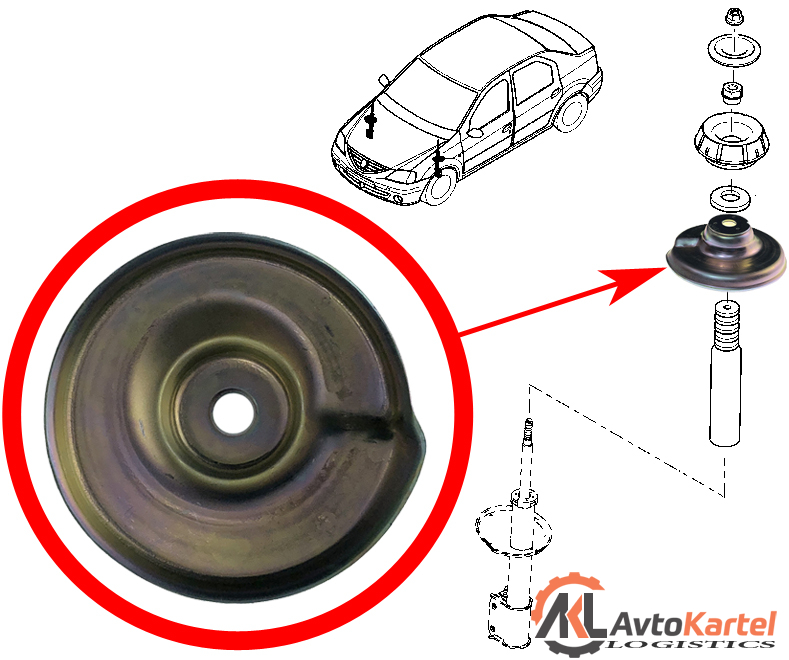 AKL AvtoKartel LOGISTICS